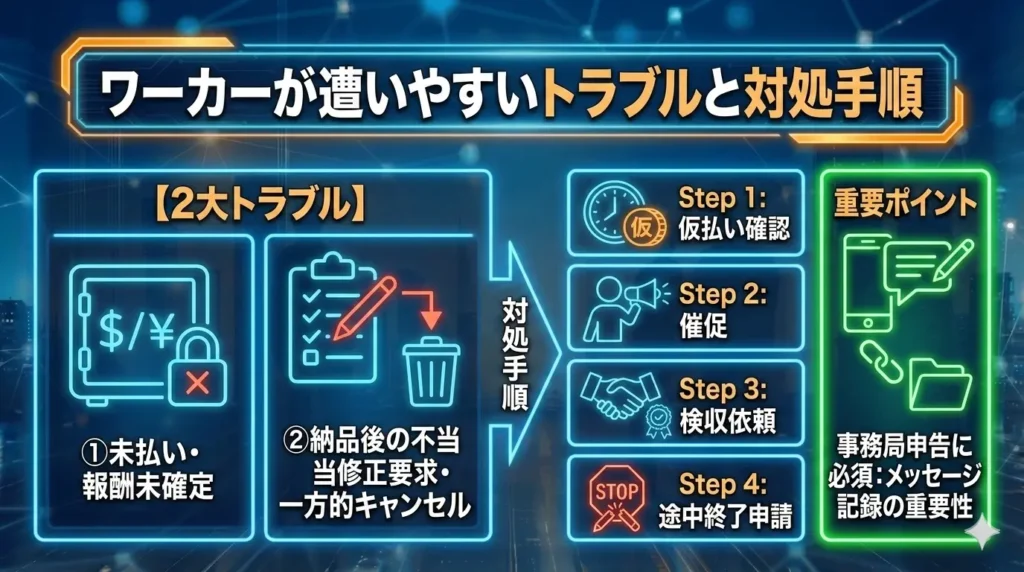 ワーカーが遭いやすいトラブルと対処手順

【2大トラブル】

$/¥

①未払い・報酬未確定

②納品後の不当当修正要求・一方的キャンセル

対処手順

仮

Step 1: 仮払い確認

Step 2: 催促

Step 3: 検収依頼

STOP

Step 4: 途中終了申請

重要ポイント

事務局申告に必須：メッセージ記録の重要性